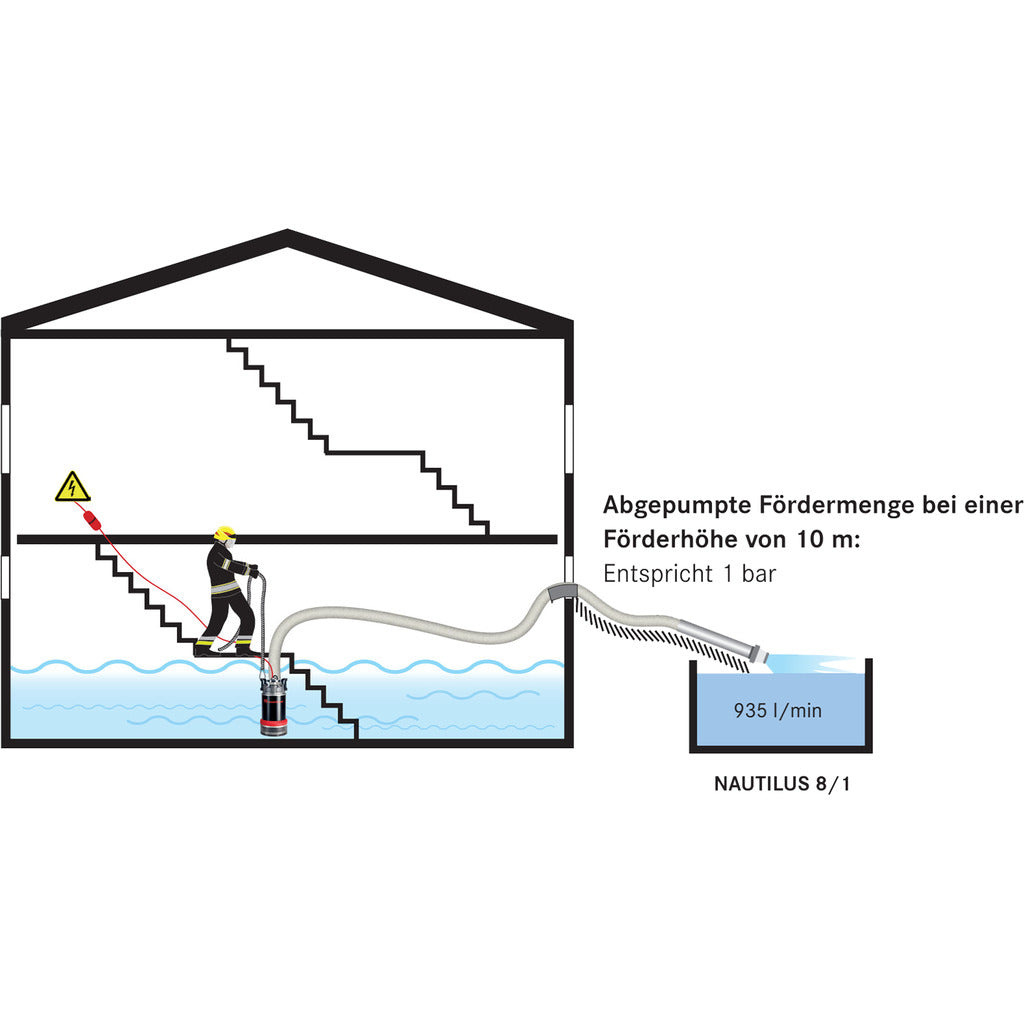 Abgepumpte Fördermenge bei einer Förderhöhe von 10 m:
Entspricht 1 bar

935 l/min

NAUTILUS 8/1